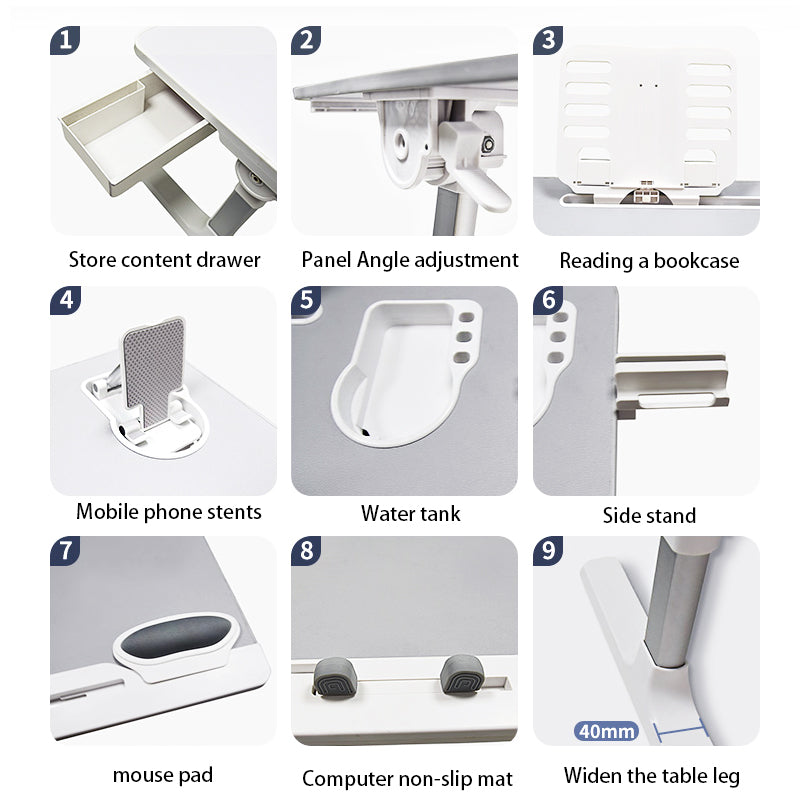 1
Store content drawer

2
Panel Angle adjustment

3
Reading a bookcase

4
Mobile phone stents

5
Water tank

6
Side stand

7
mouse pad

8
Computer non-slip mat

9
40mm
Widen the table leg